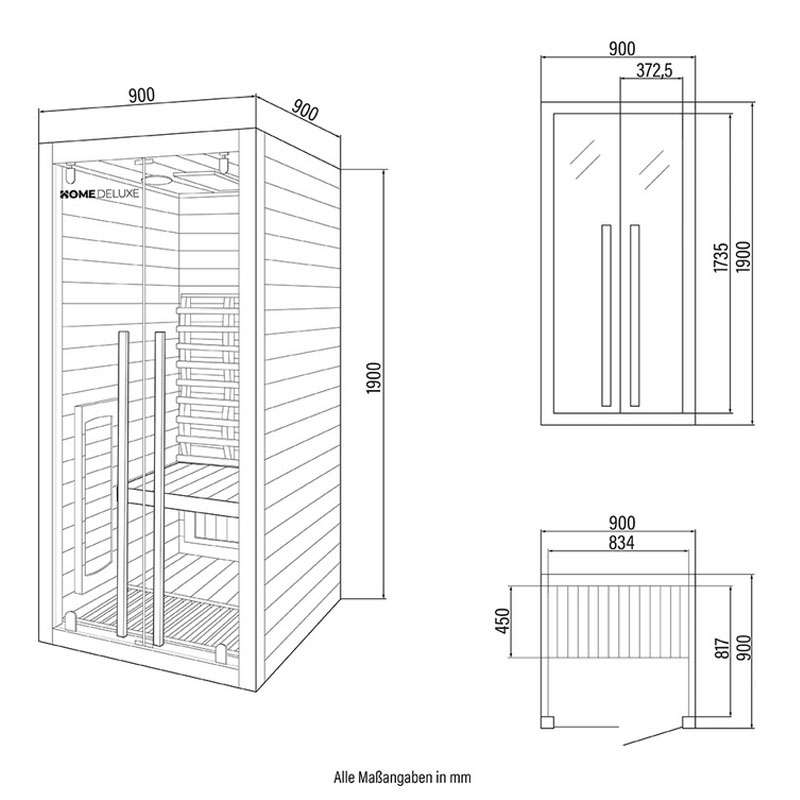 900
900
HOME DELUXE
1900
900
372,5
1735
1900
900
834
450
817
900
Alle Maßangaben in mm