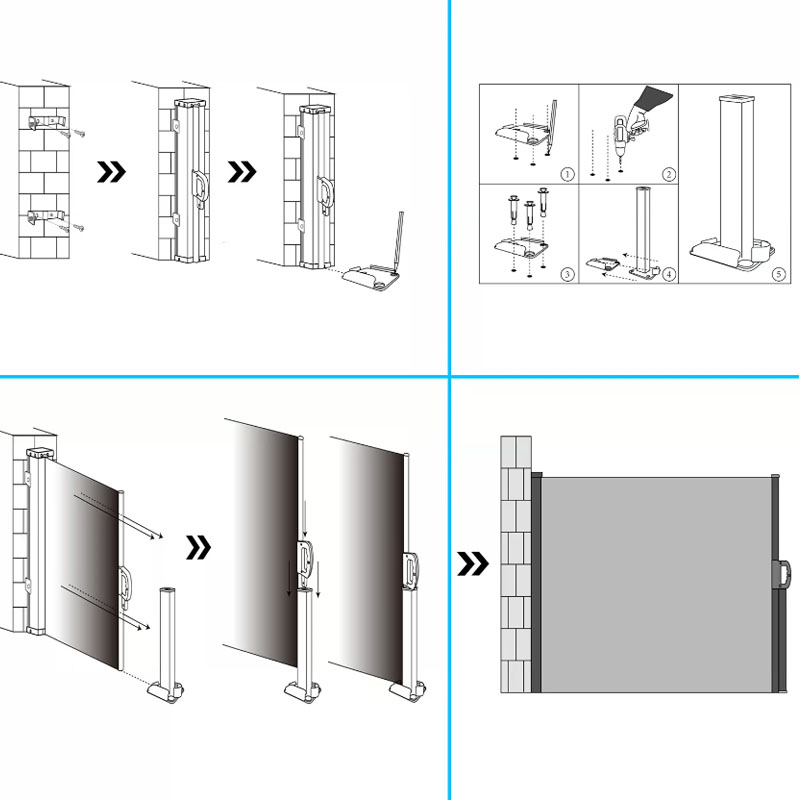 1
2
3
4
5