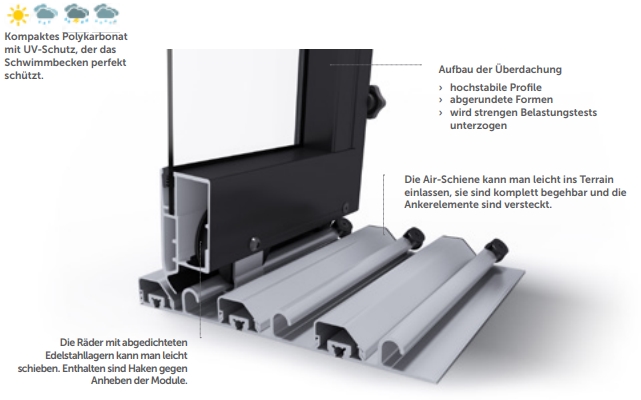 Kompaktes Polykarbonat mit UV-Schutz, der das Schwimmbecken perfekt schützt.

Aufbau der Überdachung
› hochstabile Profile
› abgerundete Formen
› wird strengen Belastungstests unterzogen

Die Air-Schiene kann man leicht ins Terrain einlassen, sie sind komplett begehbar und die Ankerelemente sind versteckt.

Die Räder mit abgedichteten Edelstahllagern kann man leicht schieben. Enthalten sind Haken gegen Anheben der Module.