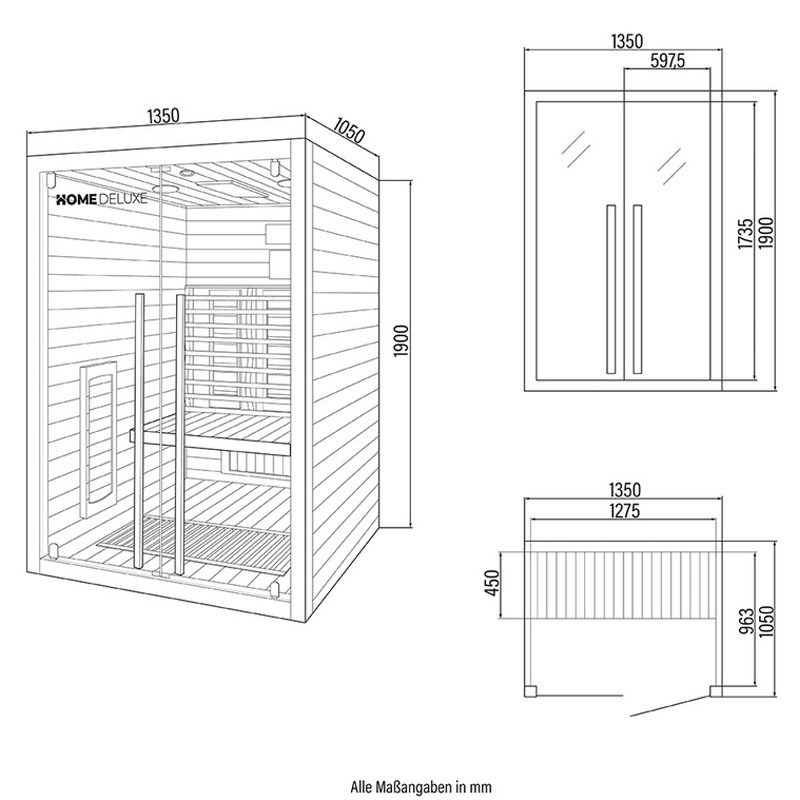 1350
1050
HOME DELUXE
1900
1350
597,5
1735
1900
1350
1275
450
963
1050
Alle Maßangaben in mm